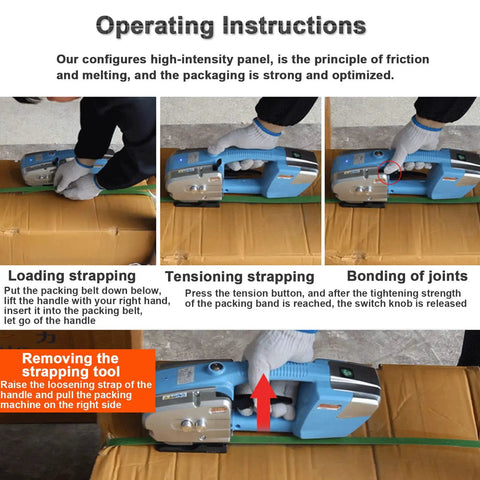 Operating Instructions

Our configures high-intensity panel, is the principle of friction and melting, and the packaging is strong and optimized.

Loading strapping

Put the packing belt down below, lift the handle with your right hand, insert it into the packing belt, let go of the handle

Tensioning strapping

Bonding of joints

Press the tension button, and after the tightening strength of the packing band is reached, the switch knob is released

Removing the strapping tool

Raise the loosening strap of the handle and pull the packing machine on the right side