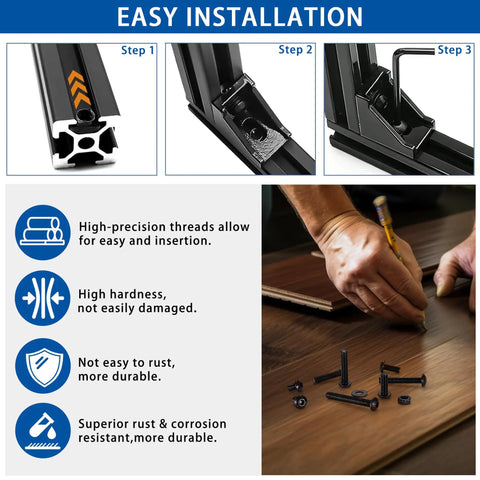 EASY INSTALLATION

Step 1

Step 2

Step 3

High-precision threads allow for easy and insertion.

High hardness, not easily damaged.

Not easy to rust, more durable.

Superior rust & corrosion resistant,more durable.