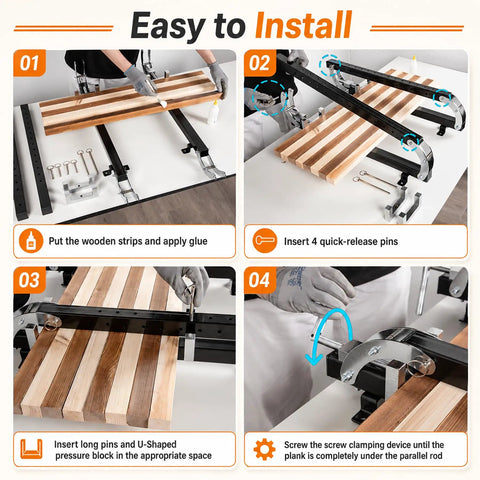 Easy to Install

01

Put the wooden strips and apply glue

02

Insert 4 quick-release pins

03

Insert long pins and U-Shaped pressure block in the appropriate space

04

Screw the screw clamping device until the plank is completely under the parallel rod