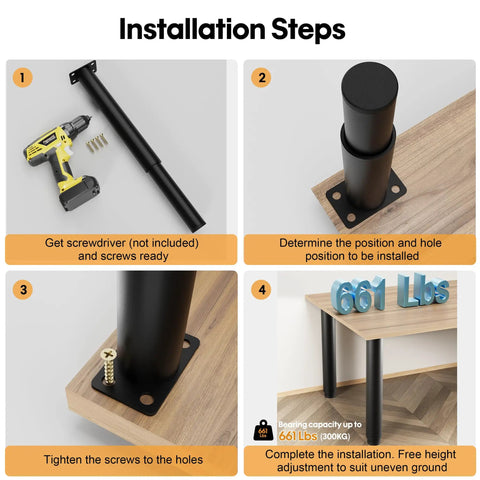 Installation Steps

1

Get screwdriver (not included) and screws ready

2

Determine the position and hole position to be installed

3

Tighten the screws to the holes

4

661 Lbs

661 Lbs

Bearing capacity up to 661 Lbs (300KG)

Complete the installation. Free height adjustment to suit uneven ground