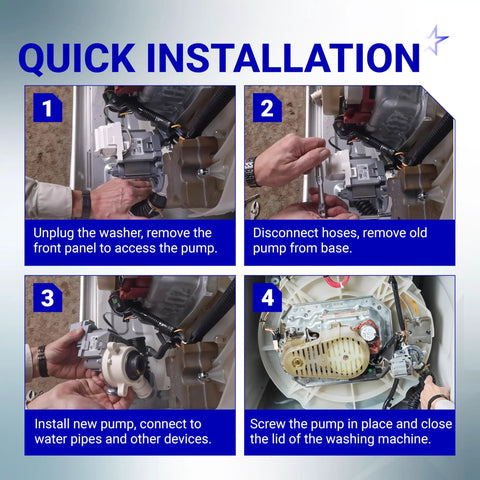 QUICK INSTALLATION

1

Unplug the washer, remove the front panel to access the pump.

2

Disconnect hoses, remove old pump from base.

3

Install new pump, connect to water pipes and other devices.

4

Screw the pump in place and close the lid of the washing machine.