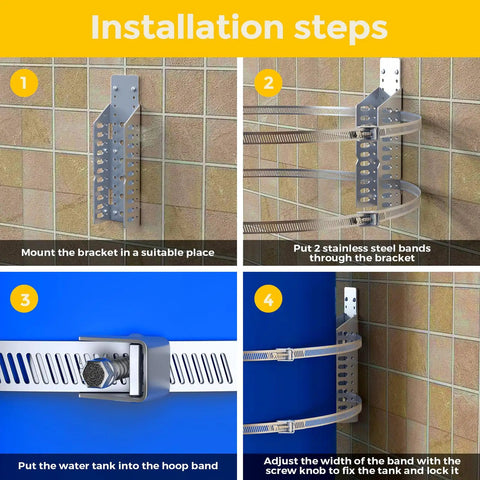 Installation steps

1

Mount the bracket in a suitable place

2

Put 2 stainless steel bands through the bracket

3

Put the water tank into the hoop band

4

Adjust the width of the band with the screw knob to fix the tank and lock it