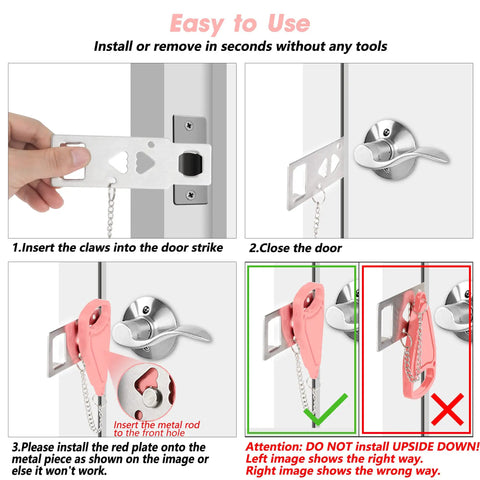 Easy to Use

Install or remove in seconds without any tools

1.Insert the claws into the door strike

2.Close the door

Insert the metal rod to the front hole

3.Please install the red plate onto the metal piece as shown on the image or else it won't work.

Attention: DO NOT install UPSIDE DOWN! Left image shows the right way. Right image shows the wrong way.