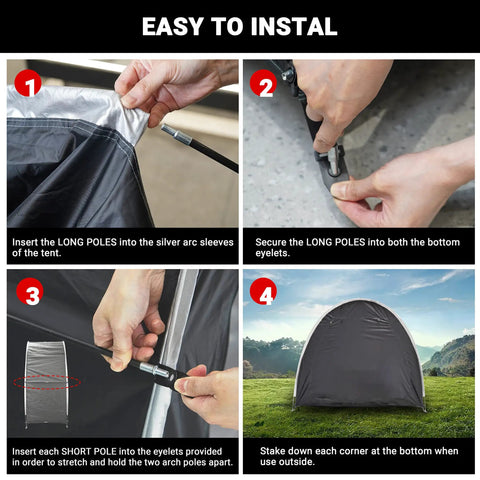 EASY TO INSTAL

1

Insert the LONG POLES into the silver arc sleeves of the tent.

2

Secure the LONG POLES into both the bottom eyelets.

3

Insert each SHORT POLE into the eyelets provided in order to stretch and hold the two arch poles apart.

4

Stake down each corner at the bottom when use outside.