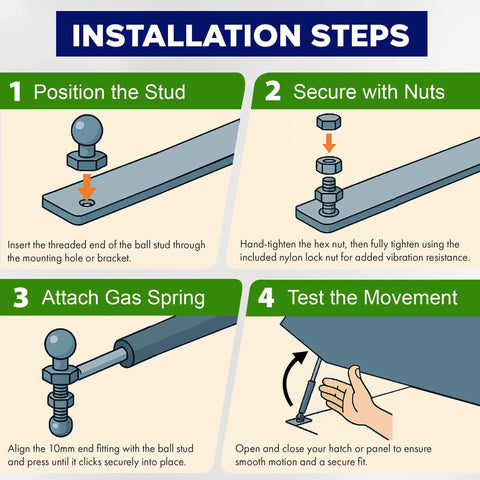 INSTALLATION STEPS

1 Position the Stud

Insert the threaded end of the ball stud through the mounting hole or bracket.

2 Secure with Nuts

Hand-tighten the hex nut, then fully tighten using the included nylon lock nut for added vibration resistance.

3 Attach Gas Spring

Align the 10mm end fitting with the ball stud and press until it clicks securely into place.

4 Test the Movement

Open and close your hatch or panel to ensure smooth motion and a secure fit.