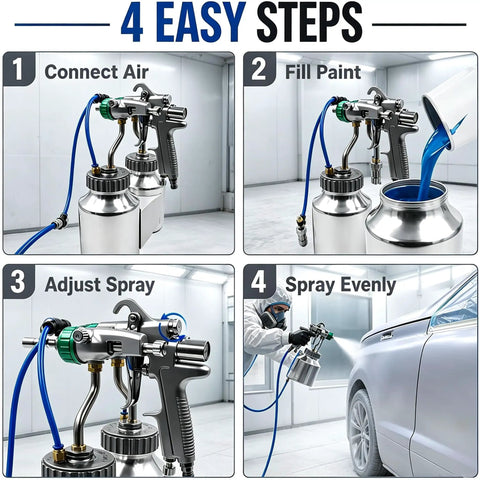 4 EASY STEPS

1 Connect Air

2 Fill Paint

3 Adjust Spray

4 Spray Evenly