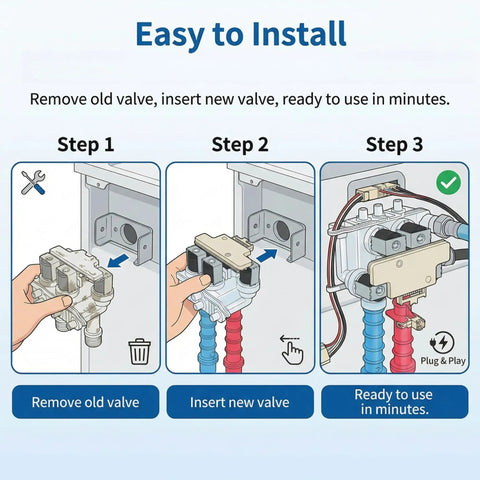 Easy to Install

Remove old valve, insert new valve, ready to use in minutes.

Step 1

Step 2

Step 3

Plug & Play

Remove old valve

Insert new valve

Ready to use in minutes.