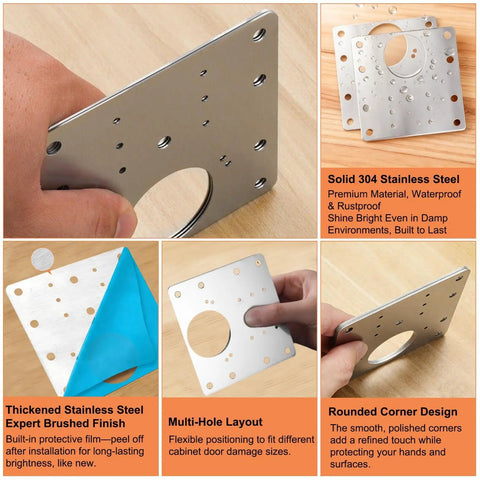 Solid 304 Stainless Steel
Premium Material, Waterproof & Rustproof
Shine Bright Even in Damp Environments, Built to Last

Thickened Stainless Steel
Expert Brushed Finish
Built-in protective film—peel off after installation for long-lasting brightness, like new.

Multi-Hole Layout
Flexible positioning to fit different cabinet door damage sizes.

Rounded Corner Design
The smooth, polished corners add a refined touch while protecting your hands and surfaces.