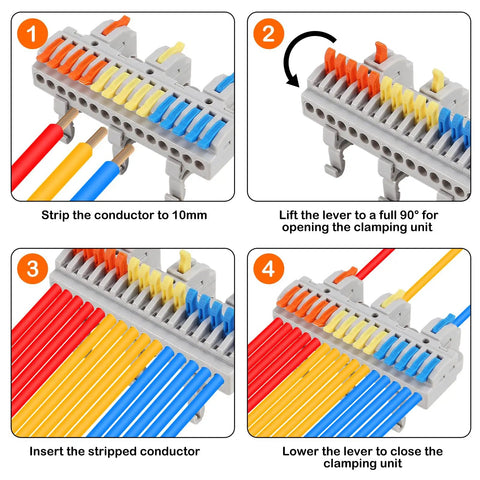 1

Strip the conductor to 10mm

2

Lift the lever to a full 90° for opening the clamping unit

3

Insert the stripped conductor

4

Lower the lever to close the clamping unit