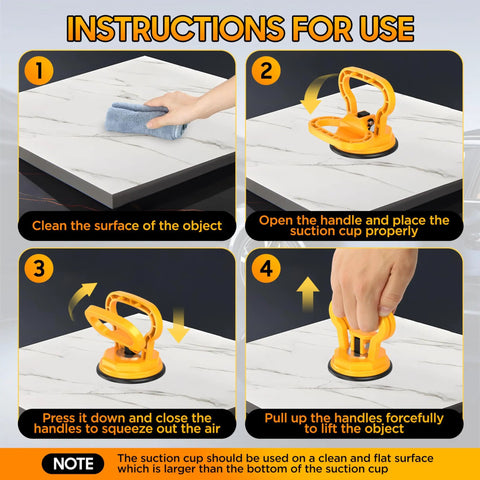 INSTRUCTIONS FOR USE

1

Clean the surface of the object

2

Open the handle and place the suction cup properly

3

Press it down and close the handles to squeeze out the air

4

Pull up the handles forcefully to lift the object

NOTE

The suction cup should be used on a clean and flat surface which is larger than the bottom of the suction cup