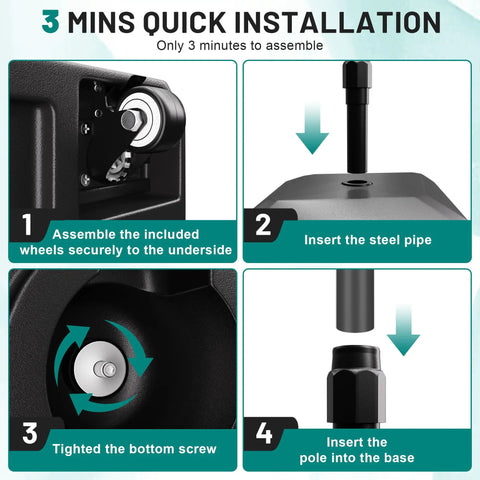 3 MINS QUICK INSTALLATION
Only 3 minutes to assemble

1 Assemble the included wheels securely to the underside

2 Insert the steel pipe

3 Tighted the bottom screw

4 Insert the pole into the base