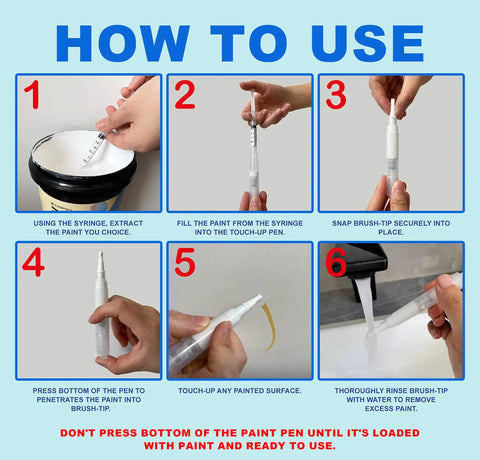 HOW TO USE

1

USING THE SYRINGE, EXTRACT THE PAINT YOU CHOICE.

2

FILL THE PAINT FROM THE SYRINGE INTO THE TOUCH-UP PEN.

3

SNAP BRUSH-TIP SECURELY INTO PLACE.

4

PRESS BOTTOM OF THE PEN TO PENETRATES THE PAINT INTO BRUSH-TIP.

5

TOUCH-UP ANY PAINTED SURFACE.

6

THOROUGHLY RINSE BRUSH-TIP WITH WATER TO REMOVE EXCESS PAINT.

DON'T PRESS BOTTOM OF THE PAINT PEN UNTIL IT'S LOADED WITH PAINT AND READY TO USE.