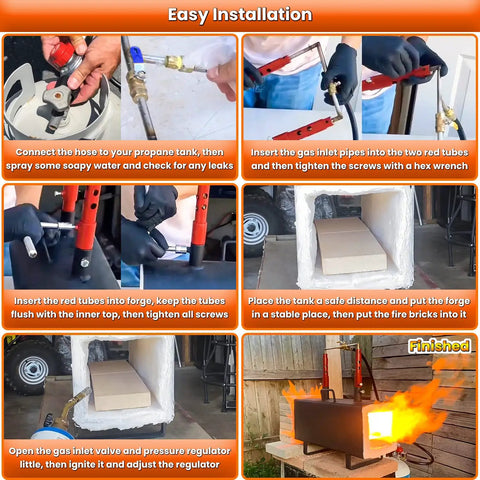 Easy Installation

Connect the hose to your propane tank, then spray some soapy water and check for any leaks

Insert the gas inlet pipes into the two red tubes and then tighten the screws with a hex wrench

Insert the red tubes into forge, keep the tubes flush with the inner top, then tighten all screws

Place the tank a safe distance and put the forge in a stable place, then put the fire bricks into it

Open the gas inlet valve and pressure regulator little, then ignite it and adjust the regulator

Finished