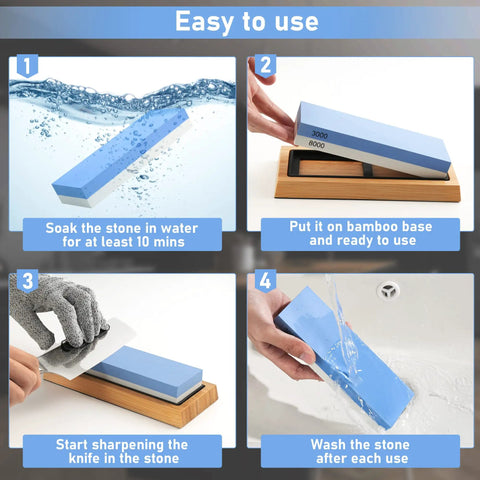 Easy to use

1

Soak the stone in water for at least 10 mins

2

3000
8000

Put it on bamboo base and ready to use

3

Start sharpening the knife in the stone

4

Wash the stone after each use