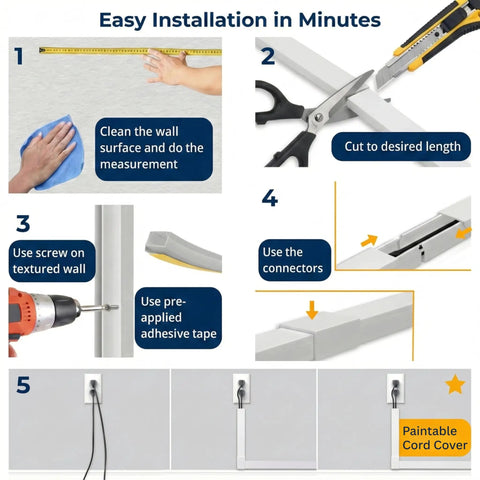 Easy Installation in Minutes

1

Clean the wall surface and do the measurement

2

Cut to desired length

3

Use screw on textured wall

Use pre-applied adhesive tape

4

Use the connectors

5

Paintable Cord Cover