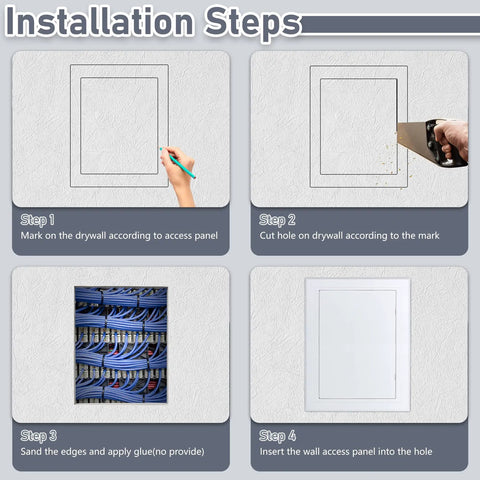 Installation Steps

Step 1
Mark on the drywall according to access panel

Step 2
Cut hole on drywall according to the mark

Step 3
Sand the edges and apply glue(no provide)

Step 4
Insert the wall access panel into the hole