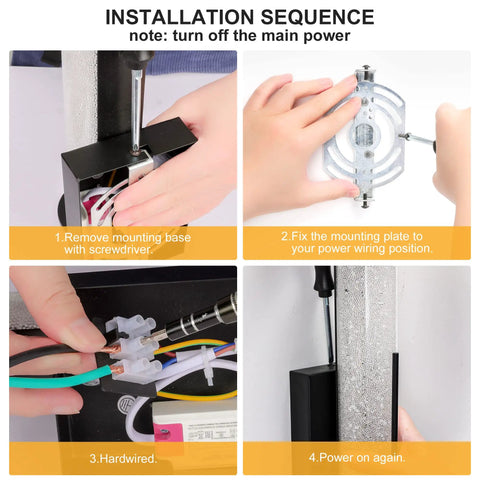 INSTALLATION SEQUENCE
note: turn off the main power

1.Remove mounting base with screwdriver.

2.Fix the mounting plate to your power wiring position.

3.Hardwired.

4.Power on again.