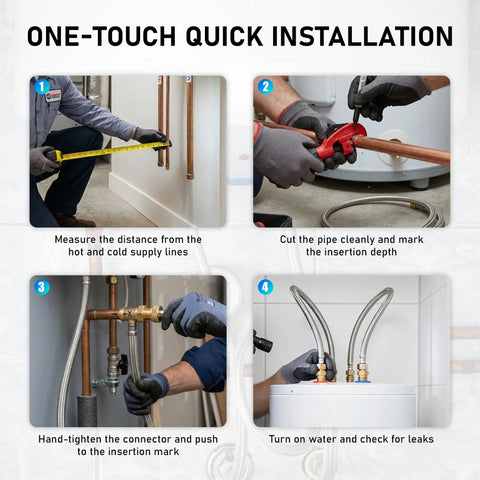 ONE-TOUCH QUICK INSTALLATION

1

Measure the distance from the hot and cold supply lines

2

Cut the pipe cleanly and mark the insertion depth

3

Hand-tighten the connector and push to the insertion mark

4

Turn on water and check for leaks