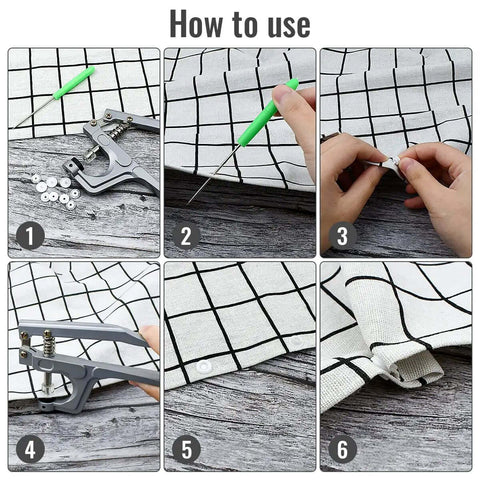 How to use

1

2

3

4

5

6