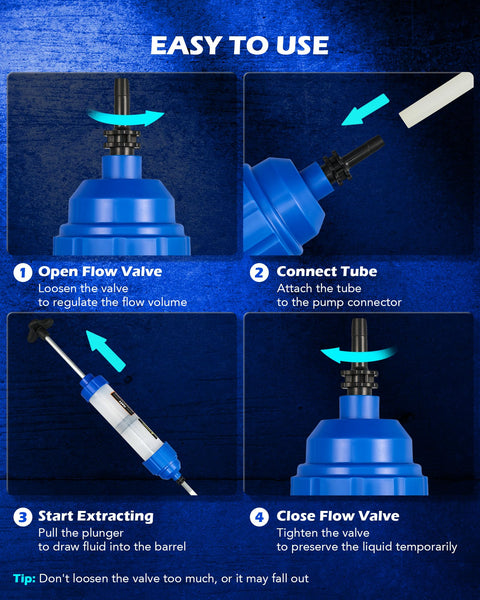 EASY TO USE

1 Open Flow Valve
Loosen the valve to regulate the flow volume

2 Connect Tube
Attach the tube to the pump connector

3 Start Extracting
Pull the plunger to draw fluid into the barrel

4 Close Flow Valve
Tighten the valve to preserve the liquid temporarily

Tip: Don't loosen the valve too much, or it may fall out