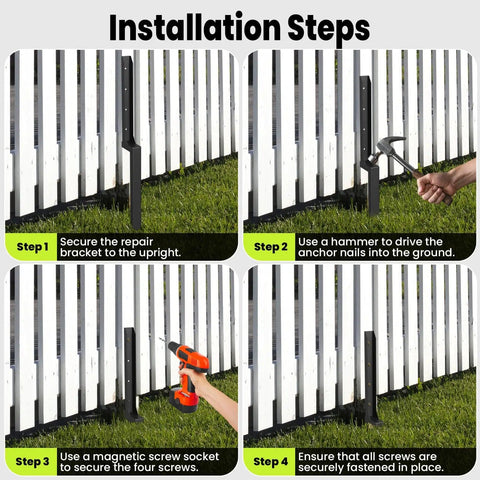 Installation Steps

Step 1 Secure the repair bracket to the upright.

Step 2 Use a hammer to drive the anchor nails into the ground.

Step 3 Use a magnetic screw socket to secure the four screws.

Step 4 Ensure that all screws are securely fastened in place.