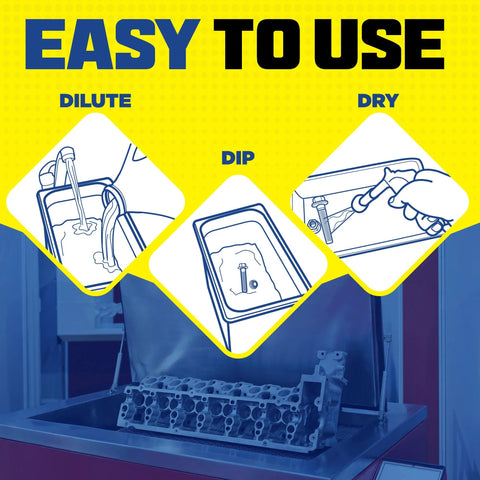 EASY TO USE

DILUTE

DIP

DRY