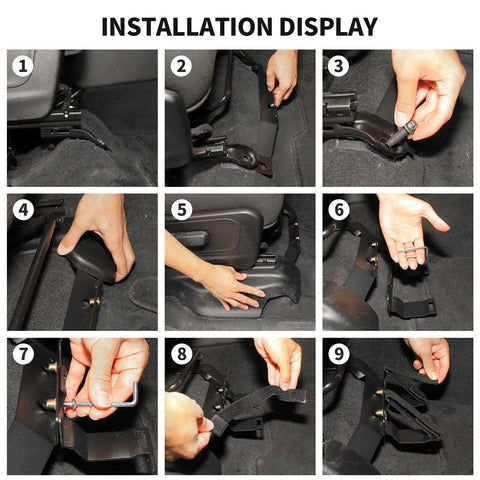 INSTALLATION DISPLAY

1

2

3

4

5

6

7

8

9