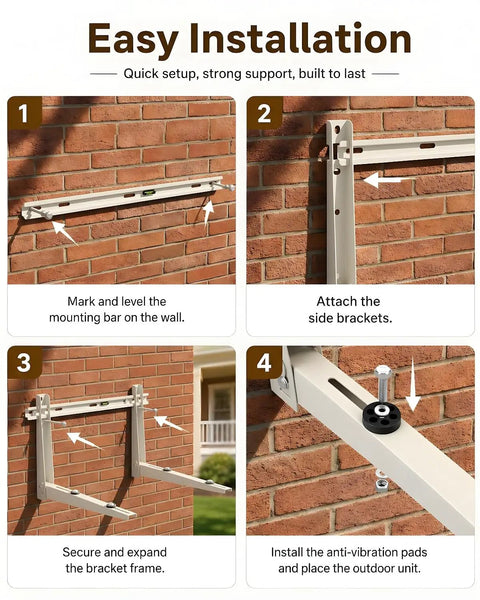 Easy Installation

Quick setup, strong support, built to last

1

Mark and level the mounting bar on the wall.

2

Attach the side brackets.

3

Secure and expand the bracket frame.

4

Install the anti-vibration pads and place the outdoor unit.