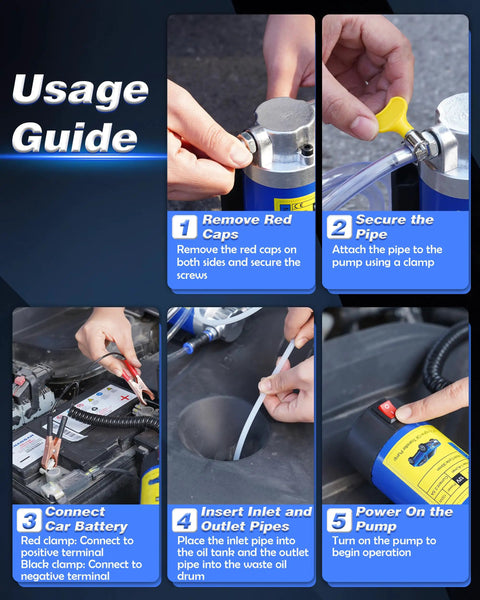 Usage Guide

1 Remove Red Caps
Remove the red caps on both sides and secure the screws

2 Secure the Pipe
Attach the pipe to the pump using a clamp

3 Connect Car Battery
Red clamp: Connect to positive terminal
Black clamp: Connect to negative terminal

4 Insert Inlet and Outlet Pipes
Place the inlet pipe into the oil tank and the outlet pipe into the waste oil drum

5 Power On the Pump
Turn on the pump to begin operation