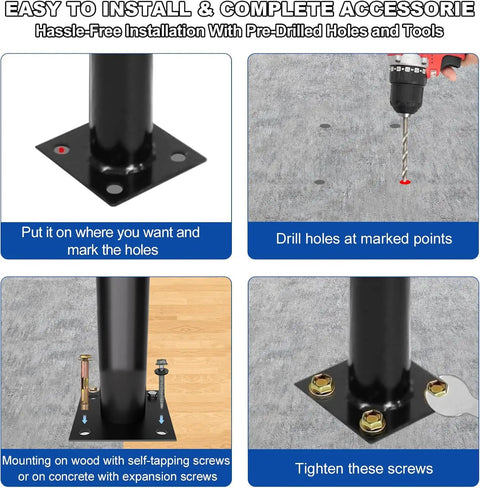 EASY TO INSTALL & COMPLETE ACCESSORIE
Hassle-Free Installation With Pre-Drilled Holes and Tools

Put it on where you want and mark the holes

Drill holes at marked points

Mounting on wood with self-tapping screws or on concrete with expansion screws

Tighten these screws