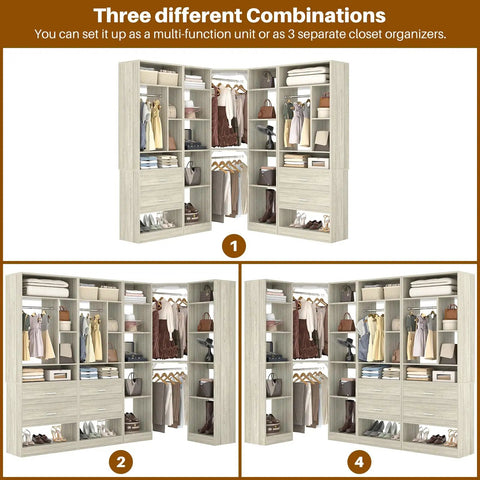 Three different Combinations

You can set it up as a multi-function unit or as 3 separate closet organizers.

1

2

4