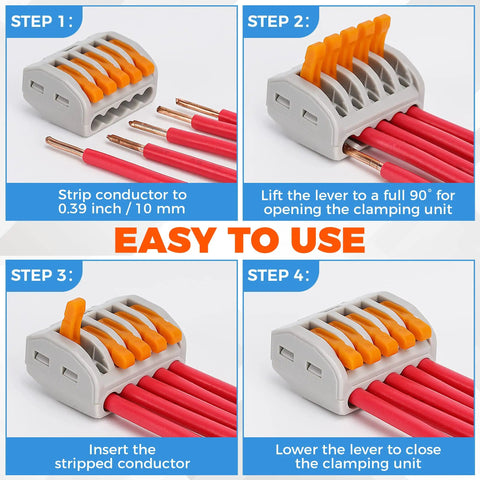 STEP 1:

Strip conductor to 0.39 inch / 10 mm

STEP 2:

Lift the lever to a full 90° for opening the clamping unit

EASY TO USE

STEP 3:

Insert the stripped conductor

STEP 4:

Lower the lever to close the clamping unit