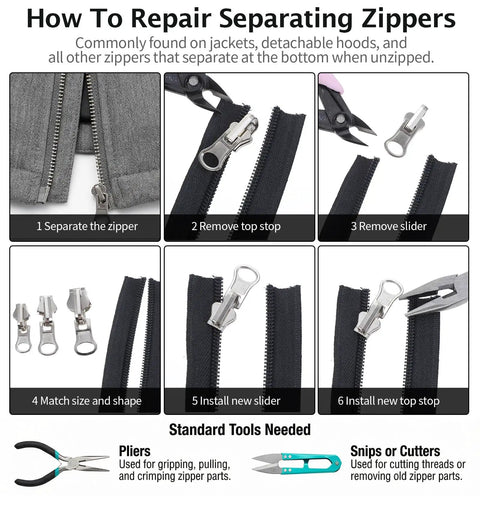 How To Repair Separating Zippers

Commonly found on jackets, detachable hoods, and all other zippers that separate at the bottom when unzipped.

1 Separate the zipper

2 Remove top stop

3 Remove slider

4 Match size and shape

5 Install new slider

6 Install new top stop

Standard Tools Needed

Pliers
Used for gripping, pulling, and crimping zipper parts.

Snips or Cutters
Used for cutting threads or removing old zipper parts.