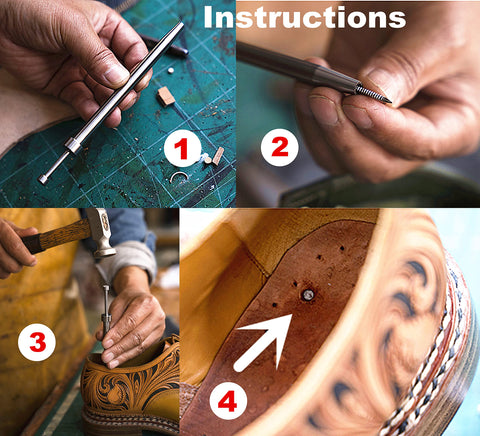 Instructions

1

2

3

4