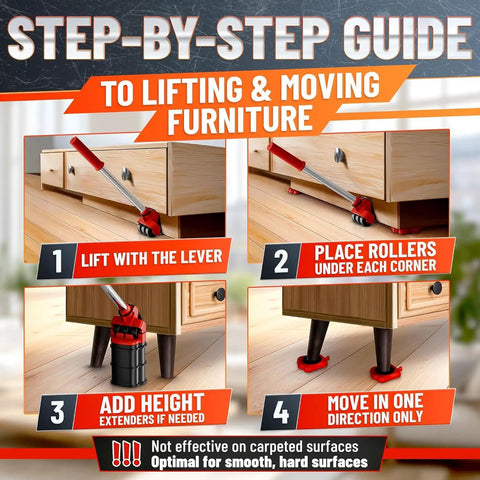 STEP-BY-STEP GUIDE

TO LIFTING & MOVING FURNITURE

1 LIFT WITH THE LEVER

2 PLACE ROLLERS UNDER EACH CORNER

3 ADD HEIGHT EXTENDERS IF NEEDED

4 MOVE IN ONE DIRECTION ONLY

!!! Not effective on carpeted surfaces
Optimal for smooth, hard surfaces