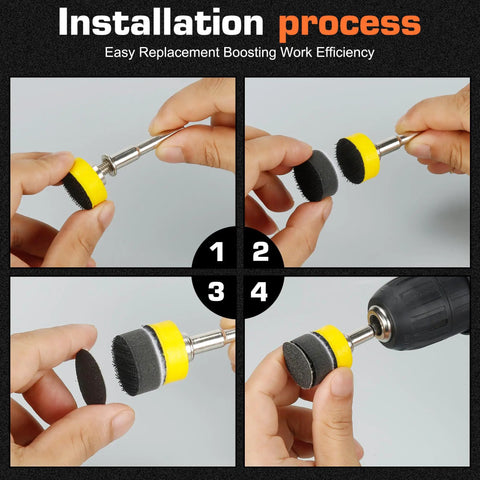 Installation process
Easy Replacement Boosting Work Efficiency

1
2
3
4