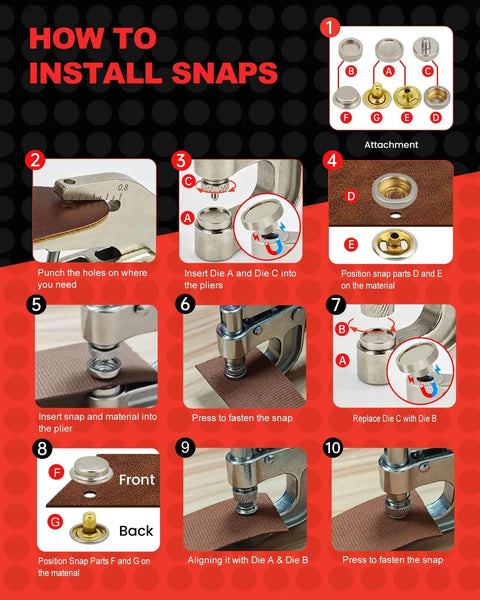 HOW TO INSTALL SNAPS

1
B A C
F G E D
Attachment

2
0.8
Punch the holes on where you need

3
C
A
Insert Die A and Die C into the pliers

4
D
E
Position snap parts D and E on the material

5
Insert snap and material into the plier

6
Press to fasten the snap

7
B
A
Replace Die C with Die B

8
F
Front
G
Back
Position Snap Parts F and G on the material

9
Aligning it with Die A & Die B

10
Press to fasten the snap