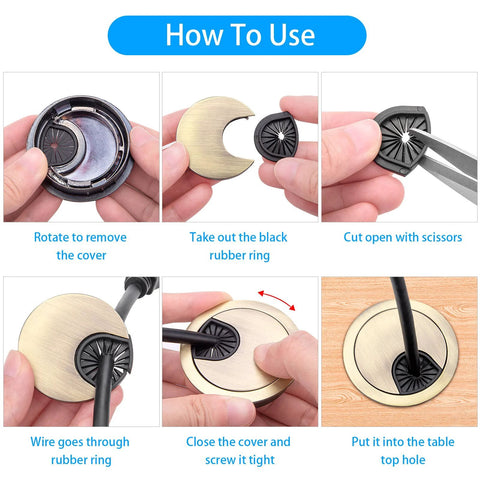 How To Use

Rotate to remove the cover

Take out the black rubber ring

Cut open with scissors

Wire goes through rubber ring

Close the cover and screw it tight

Put it into the table top hole