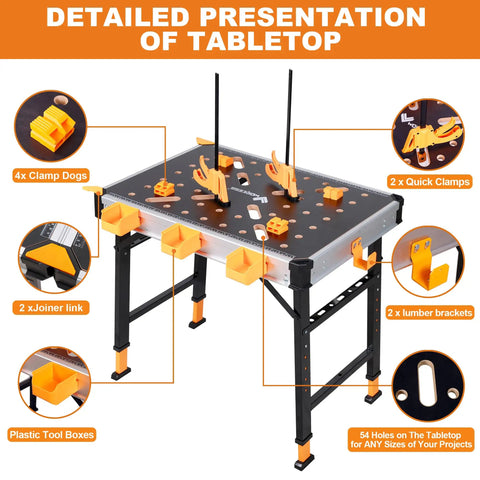 DETAILED PRESENTATION OF TABLETOP

4x Clamp Dogs

2 xJoiner link

Plastic Tool Boxes

2 x Quick Clamps

2 x lumber brackets

54 Holes on The Tabletop for ANY Sizes of Your Projects