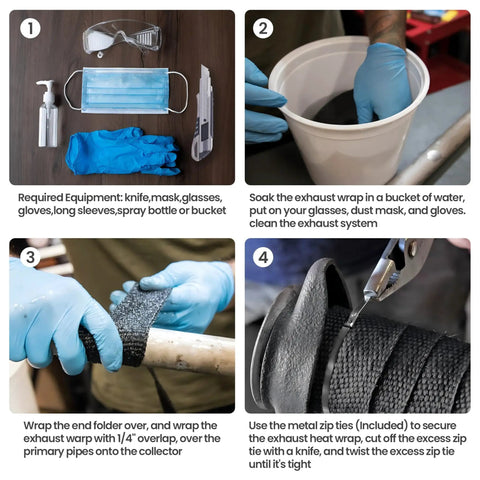 1

Required Equipment: knife,mask,glasses, gloves,long sleeves,spray bottle or bucket

2

Soak the exhaust wrap in a bucket of water, put on your glasses, dust mask, and gloves. clean the exhaust system

3

Wrap the end folder over, and wrap the exhaust warp with 1/4" overlap, over the primary pipes onto the collector

4

Use the metal zip ties (Included) to secure the exhaust heat wrap, cut off the excess zip tie with a knife, and twist the excess zip tie until it's tight