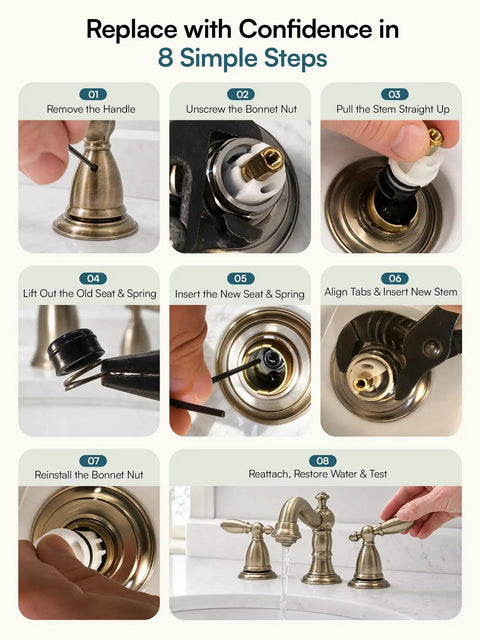 Replace with Confidence in
8 Simple Steps

01
Remove the Handle

02
Unscrew the Bonnet Nut

03
Pull the Stem Straight Up

04
Lift Out the Old Seat & Spring

05
Insert the New Seat & Spring

06
Align Tabs & Insert New Stem

07
Reinstall the Bonnet Nut

08
Reattach, Restore Water & Test