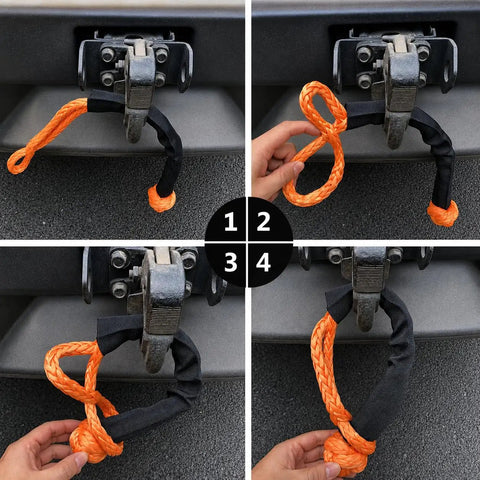 1 2
3 4