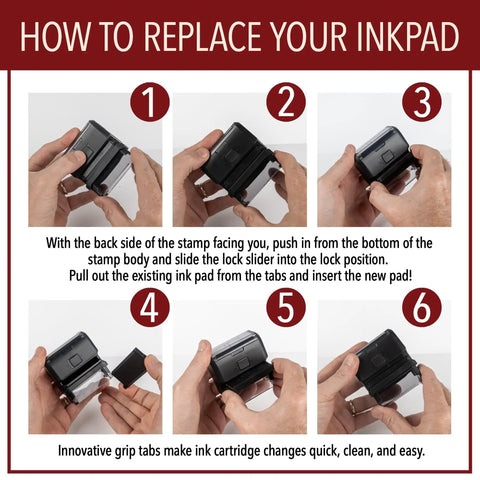 HOW TO REPLACE YOUR INKPAD

1

2

3

With the back side of the stamp facing you, push in from the bottom of the stamp body and slide the lock slider into the lock position.
Pull out the existing ink pad from the tabs and insert the new pad!

4

5

6

Innovative grip tabs make ink cartridge changes quick, clean, and easy.