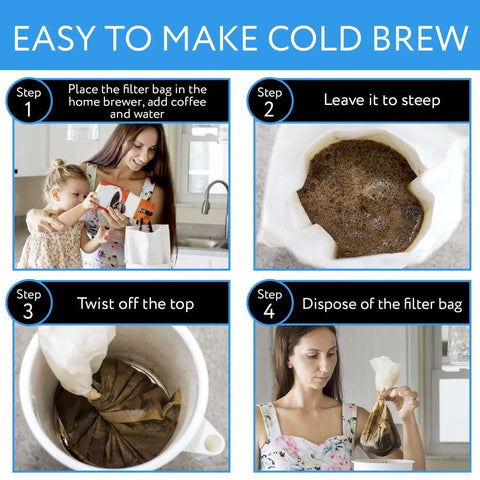 EASY TO MAKE COLD BREW

Step 1
Place the filter bag in the home brewer, add coffee and water

Step 2
Leave it to steep

Step 3
Twist off the top

Step 4
Dispose of the filter bag