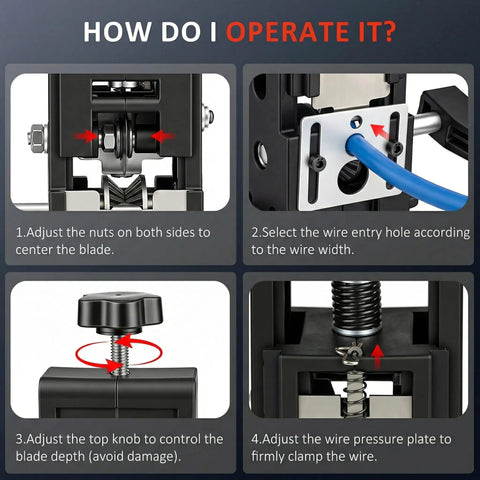 HOW DO I OPERATE IT?

1.Adjust the nuts on both sides to center the blade.

2.Select the wire entry hole according to the wire width.

3.Adjust the top knob to control the blade depth (avoid damage).

4.Adjust the wire pressure plate to firmly clamp the wire.