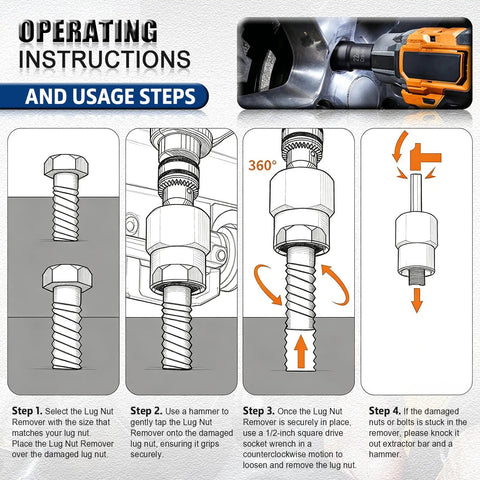 OPERATING INSTRUCTIONS

AND USAGE STEPS

360°

Step 1. Select the Lug Nut Remover with the size that matches your lug nut. Place the Lug Nut Remover over the damaged lug nut.

Step 2. Use a hammer to gently tap the Lug Nut Remover onto the damaged lug nut, ensuring it grips securely.

Step 3. Once the Lug Nut Remover is securely in place, use a 1/2-inch square drive socket wrench in a counterclockwise motion to loosen and remove the lug nut.

Step 4. If the damaged nuts or bolts is stuck in the remover, please knock it out extractor bar and a hammer.