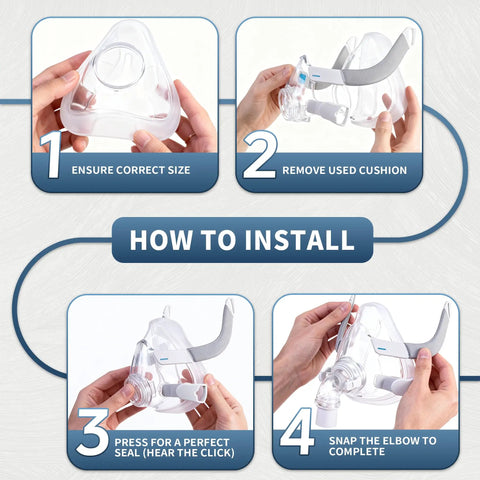 1 ENSURE CORRECT SIZE

2 REMOVE USED CUSHION

HOW TO INSTALL

3 PRESS FOR A PERFECT SEAL (HEAR THE CLICK)

4 SNAP THE ELBOW TO COMPLETE