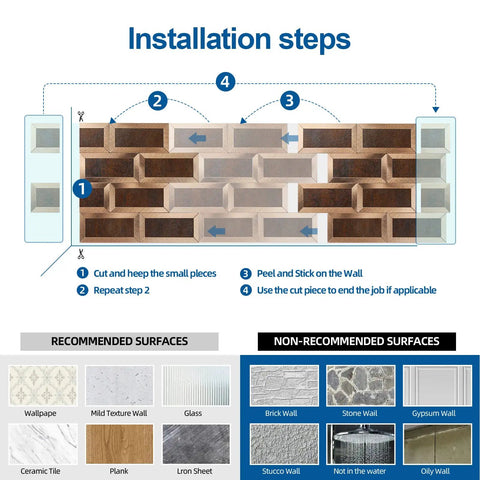 Installation steps

4

2

3

1

1 Cut and heep the small pieces

2 Repeat step 2

3 Peel and Stick on the Wall

4 Use the cut piece to end the job if applicable

RECOMMENDED SURFACES

Wallpape

Mild Texture Wall

Glass

Ceramic Tile

Plank

Lron Sheet

NON-RECOMMENDED SURFACES

Brick Wall

Stone Wall

Gypsum Wall

Stucco Wall

Not in the water

Oily Wall