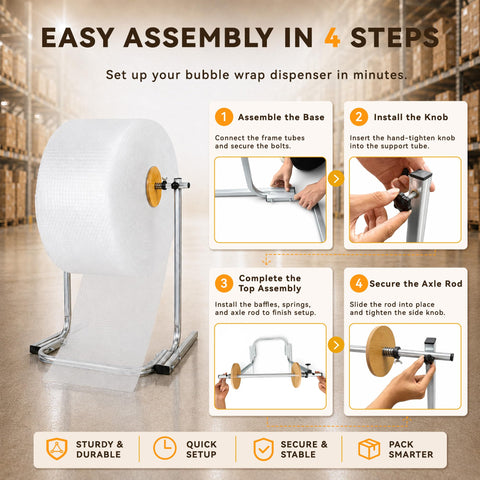 EASY ASSEMBLY IN 4 STEPS

Set up your bubble wrap dispenser in minutes.

1 Assemble the Base
Connect the frame tubes and secure the bolts.

2 Install the Knob
Insert the hand-tighten knob into the support tube.

3 Complete the Top Assembly
Install the baffles, springs, and axle rod to finish setup.

4 Secure the Axle Rod
Slide the rod into place and tighten the side knob.

STURDY & DURABLE

QUICK SETUP

SECURE & STABLE

PACK SMARTER