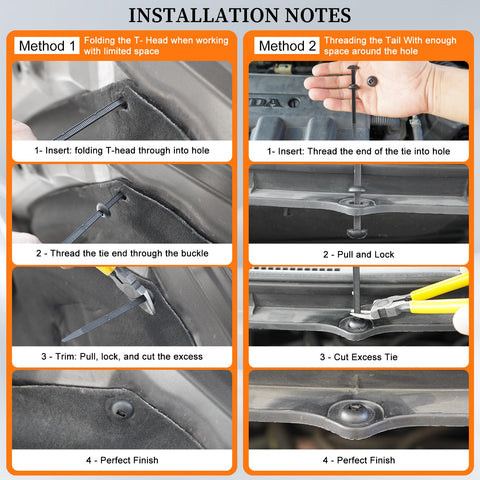 INSTALLATION NOTES

Method 1 Folding the T- Head when working with limited space

1- Insert: folding T-head through into hole

2 - Thread the tie end through the buckle

3 - Trim: Pull, lock, and cut the excess

4 - Perfect Finish

Method 2 Threading the Tail With enough space around the hole

1- Insert: Thread the end of the tie into hole

2 - Pull and Lock

3 - Cut Excess Tie

4 - Perfect Finish